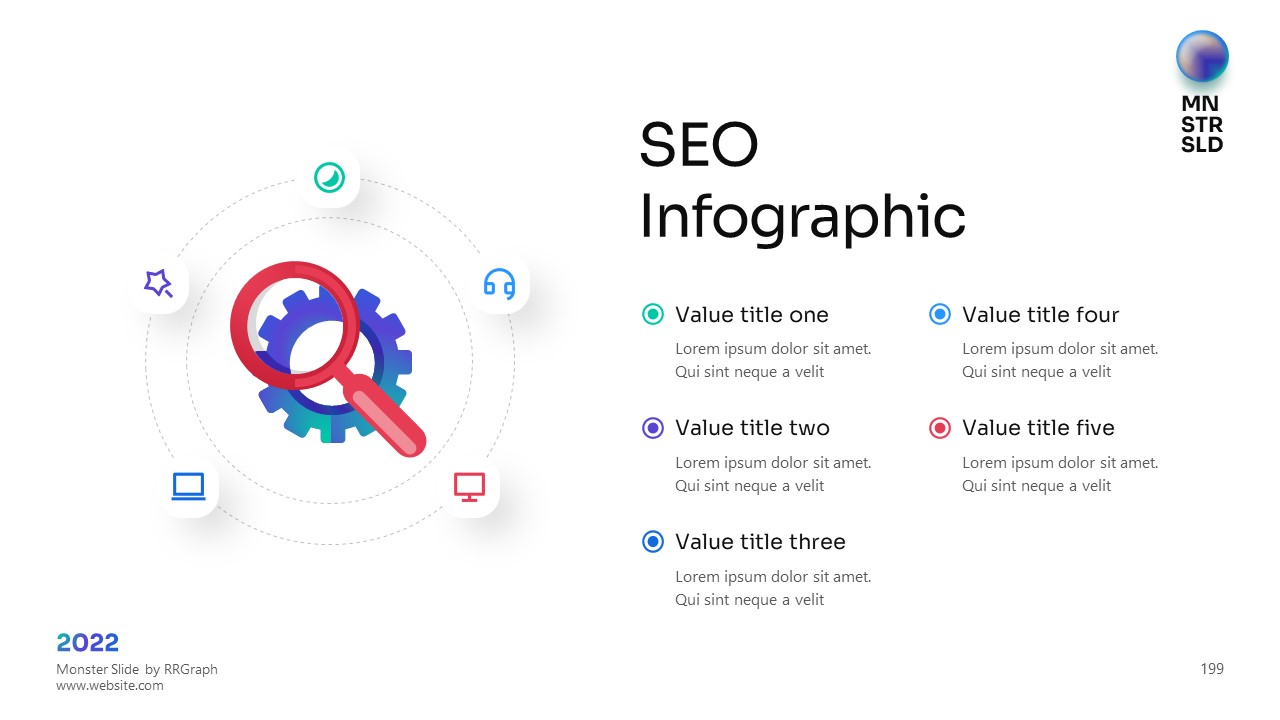 MN
STR
SLD

SEO
Infographic

Value title one
Lorem ipsum dolor sit amet. Qui sint neque a velit

Value title two
Lorem ipsum dolor sit amet. Qui sint neque a velit

Value title three
Lorem ipsum dolor sit amet. Qui sint neque a velit

Value title four
Lorem ipsum dolor sit amet. Qui sint neque a velit

Value title five
Lorem ipsum dolor sit amet. Qui sint neque a velit

2022
Monster Slide by RRGraph
www.website.com

199